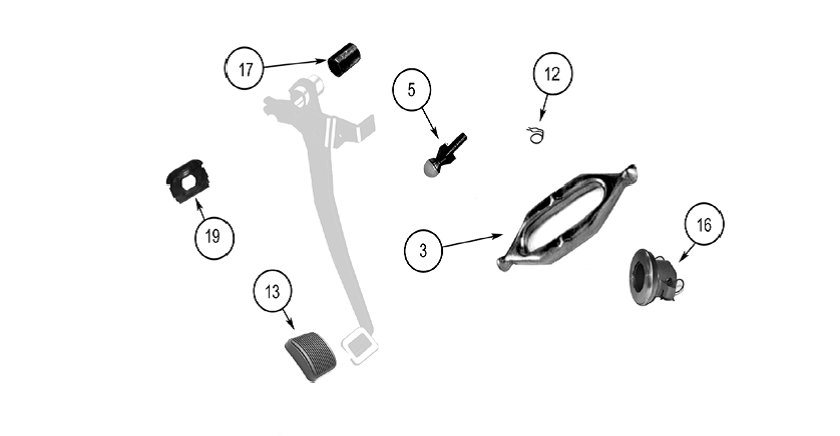 17
5
12
19
3
16
13